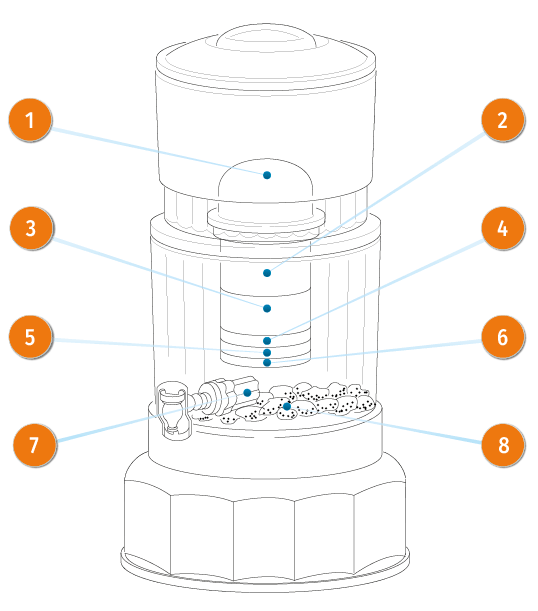 1
2
3
4
5
6
7
8